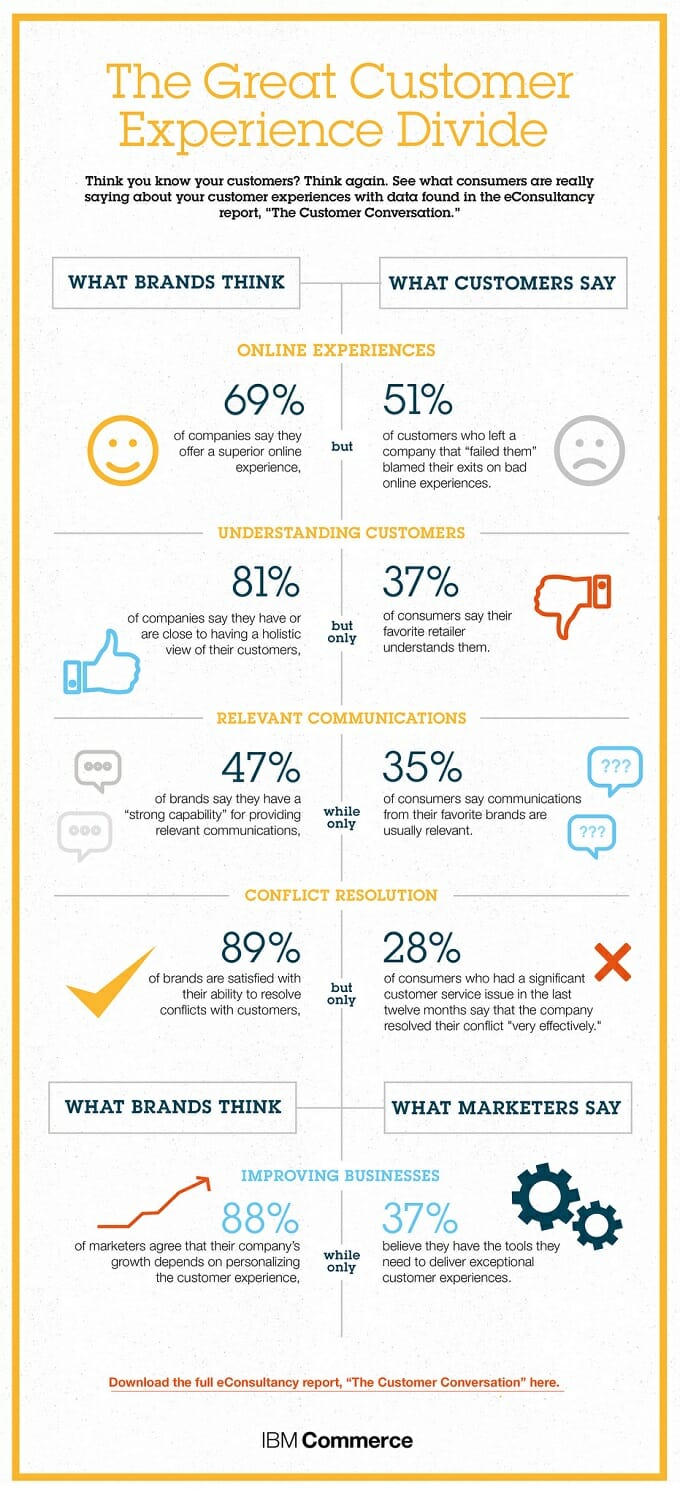 The Great Customer Experience Divide

Think you know your customers? Think again. See what consumers are really saying about your customer experiences with data found in the eConsultancy report, "The Customer Conversation."

WHAT BRANDS THINK

WHAT CUSTOMERS SAY

ONLINE EXPERIENCES

69%
of companies say they offer a superior online experience,

but

51%
of customers who left a company that "failed them" blamed their exits on bad online experiences.

UNDERSTANDING CUSTOMERS

81%
of companies say they have or are close to having a holistic view of their customers,

but only

37%
of consumers say their favorite retailer understands them.

RELEVANT COMMUNICATIONS

47%
of brands say they have a "strong capability" for providing relevant communications,

while only

35%
of consumers say communications from their favorite brands are usually relevant.

???

???

CONFLICT RESOLUTION

89%
of brands are satisfied with their ability to resolve conflicts with customers,

but only

28%
of consumers who had a significant customer service issue in the last twelve months say that the company resolved their conflict "very effectively."

WHAT BRANDS THINK

WHAT MARKETERS SAY

IMPROVING BUSINESSES

88%
of marketers agree that their company's growth depends on personalizing the customer experience,

while only

37%
believe they have the tools they need to deliver exceptional customer experiences.

Download the full eConsultancy report, "The Customer Conversation" here.

IBM Commerce